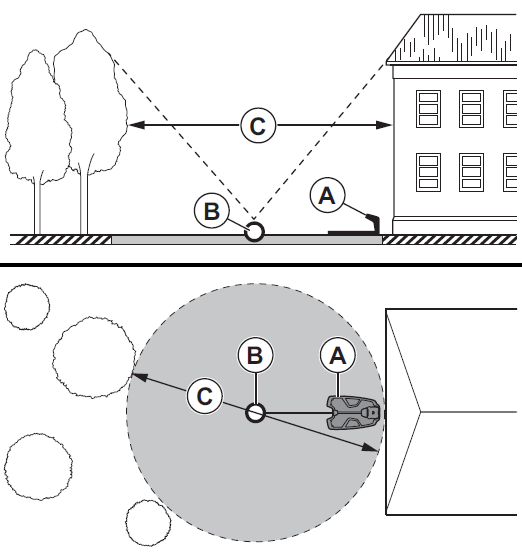 C
B
A
B
A
C