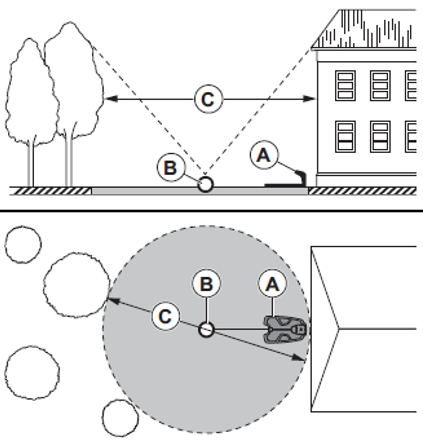 C
B
A
B
A
C