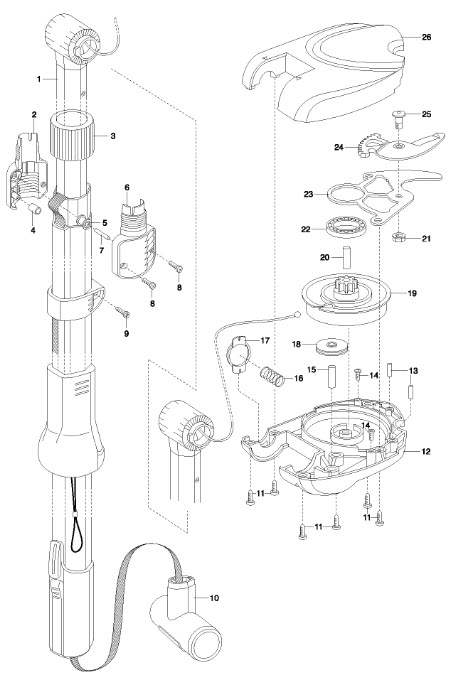 1
2
3
4
5
6
7
8
8
9
10
26
25
24
23
22
21
20
19
18
17
16
15
14
13
14
12
11
11
11